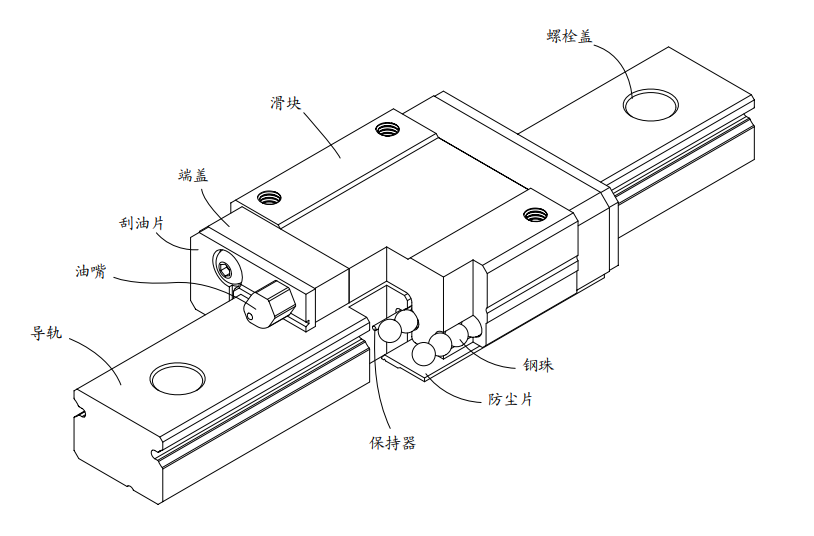 螺栓盖
滑块
端盖
刮油片
油嘴
导轨
钢珠
防尘片
保持器