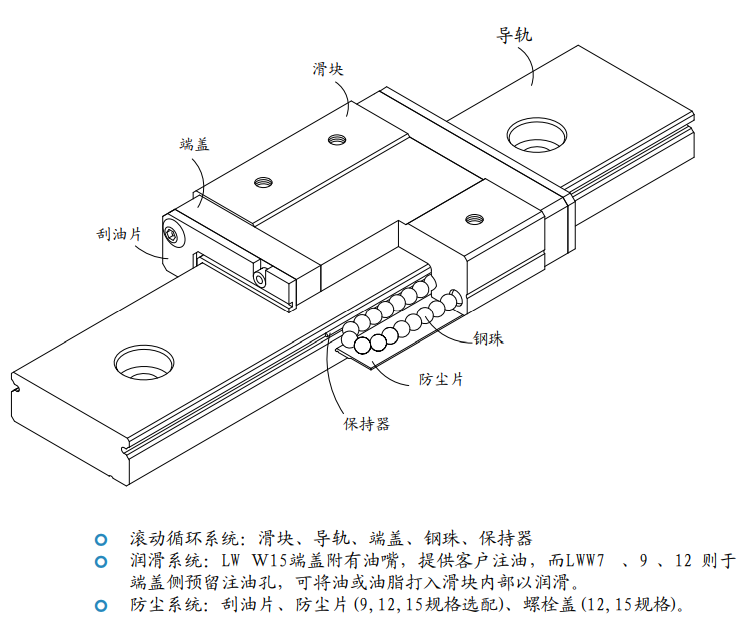 导轨

滑块

端盖

刮油片

钢珠

防尘片

保持器

滚动循环系统：滑块、导轨、端盖、钢珠、保持器

润滑系统：LW W15端盖附有油嘴，提供客户注油，而LWW7 、9 、12 则于端盖侧预留注油孔，可将油或油脂打入滑块内部以润滑。

防尘系统：刮油片、防尘片(9,12,15规格选配)、螺栓盖(12,15规格)。