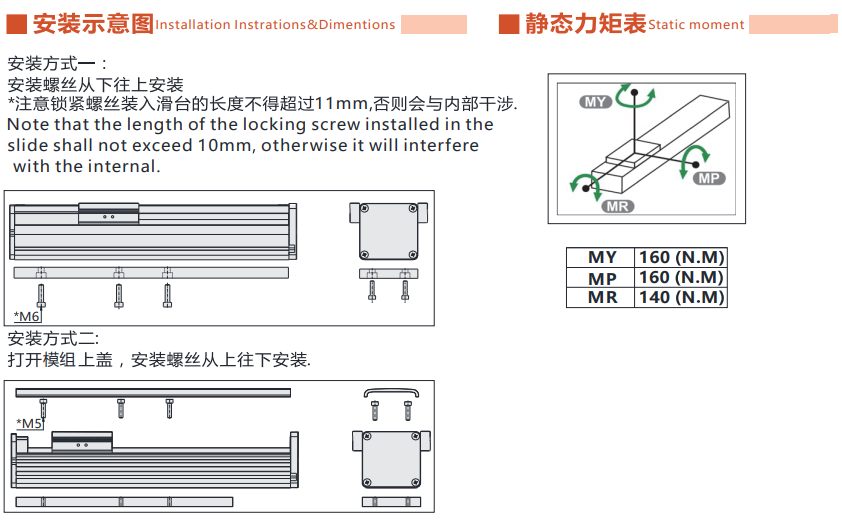 安装示意图 Installation Instrations&Dimentions

安装方式一：
安装螺丝从下往上安装
*注意锁紧螺丝装入滑台的长度不得超过11mm,否则会与内部干涉.
Note that the length of the locking screw installed in the slide shall not exceed 10mm, otherwise it will interfere with the internal.

*M6

安装方式二:
打开模组上盖，安装螺丝从上往下安装.

*M5

静态力矩表 Static moment

MY
MP
MR

| MY | 160 (N.M) |
|---|---|
| MP | 160 (N.M) |
| MR | 140 (N.M) |