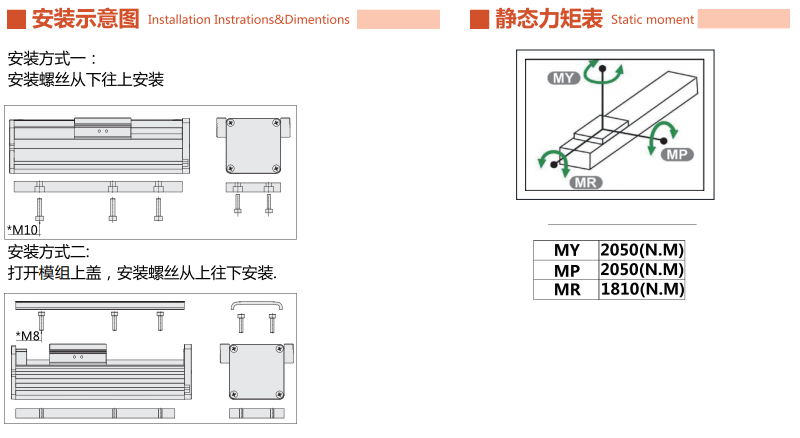 安装示意图 Installation Instrations&Dimentions

安装方式一：
安装螺丝从下往上安装

*M10

安装方式二:
打开模组上盖，安装螺丝从上往下安装.

*M8

静态力矩表 Static moment

MY
MP
MR

| MY | 2050(N.M) |
|---|---|
| MP | 2050(N.M) |
| MR | 1810(N.M) |